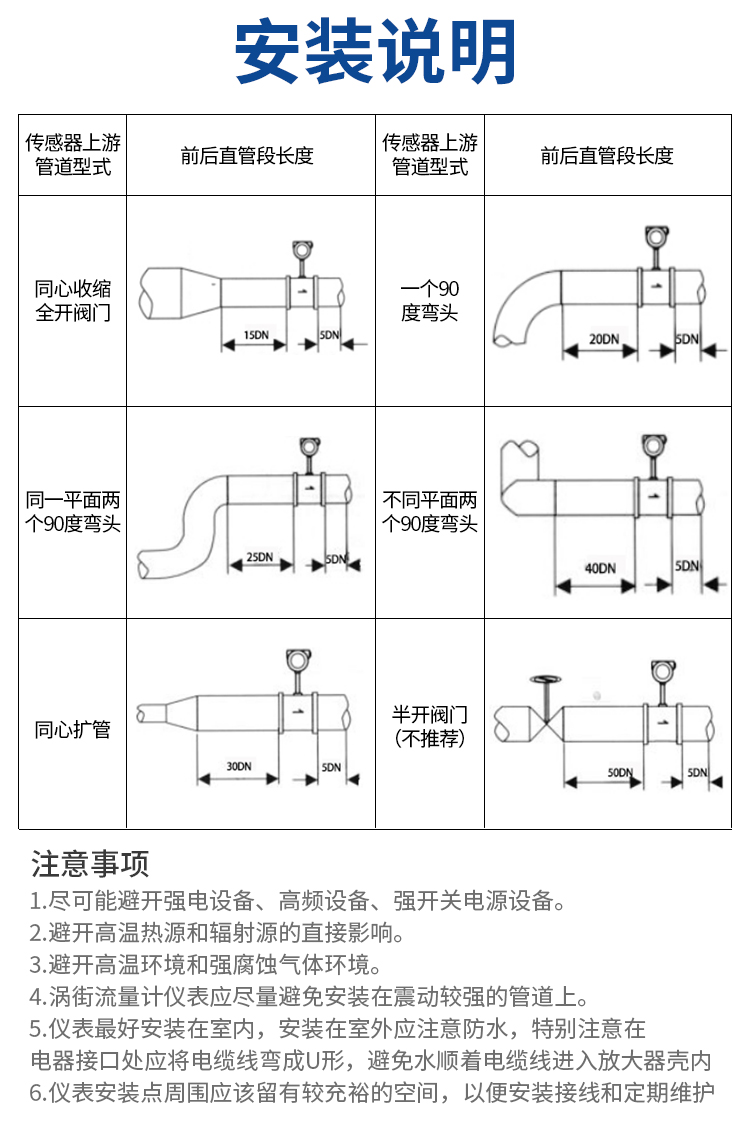 安装说明

| 传感器上游管道型式 | 前后直管段长度 | 传感器上游管道型式 | 前后直管段长度 |
|---|---|---|---|
| 同心收缩全开阀门 | 15DN 5DN | 一个90度弯头 | 20DN 5DN |
| 同一平面两个90度弯头 | 25DN 5DN | 不同平面两个90度弯头 | 40DN 5DN |
| 同心扩管 | 30DN 5DN | 半开阀门（不推荐） | 50DN 5DN |

注意事项

1.尽可能避开强电设备、高频设备、强开关电源设备。
2.避开高温热源和辐射源的直接影响。
3.避开高温环境和强腐蚀气体环境。
4.涡街流量计仪表应尽量避免安装在震动较强的管道上。
5.仪表最好安装在室内，安装在室外应注意防水，特别注意在电器接口处应将电缆线弯成U形，避免水顺着电缆线进入放大器壳内
6.仪表安装点周围应该留有较充裕的空间，以便安装接线和定期维护