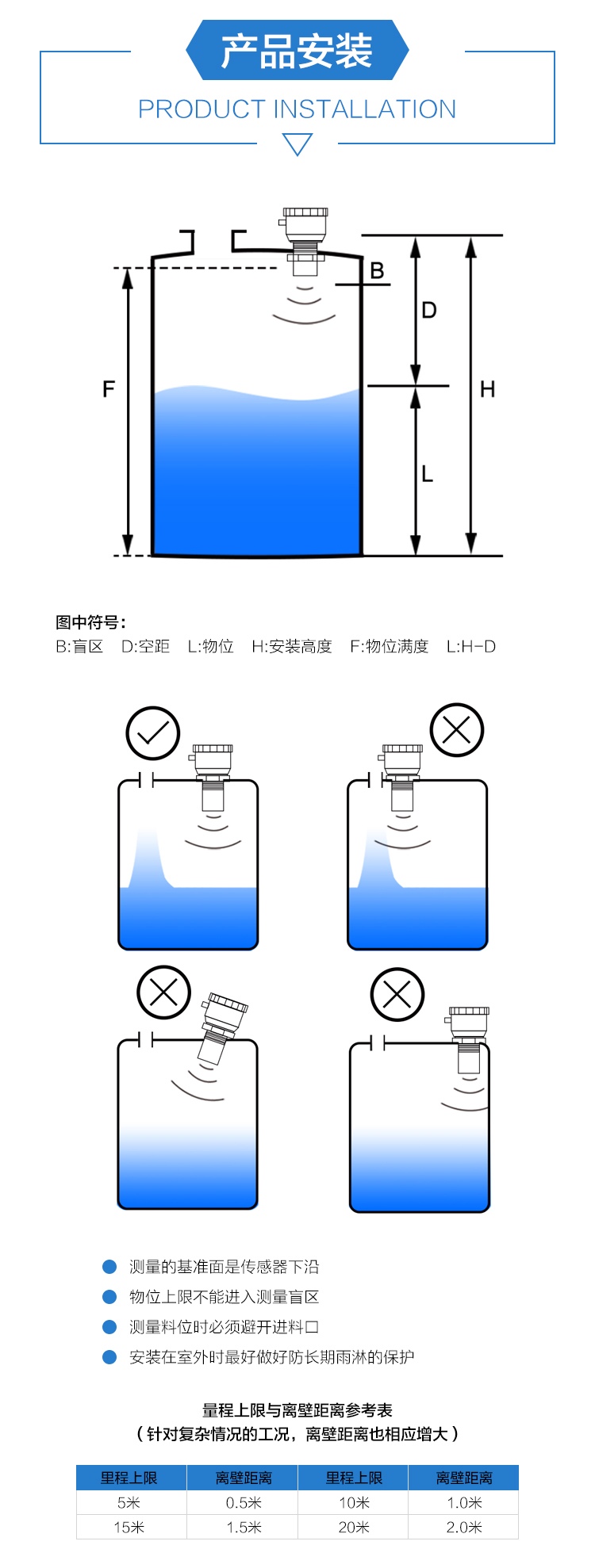 产品安装

PRODUCT INSTALLATION

B

D

F

H

L

图中符号：
B:盲区 D:空距 L:物位 H:安装高度 F:物位满度 L:H-D

测量的基准面是传感器下沿
物位上限不能进入测量盲区
测量料位时必须避开进料口
安装在室外时最好做好防长期雨淋的保护

量程上限与离壁距离参考表
（针对复杂情况的工况，离壁距离也相应增大）

| 里程上限 | 离壁距离 | 里程上限 | 离壁距离 |
|---|---|---|---|
| 5米 | 0.5米 | 10米 | 1.0米 |
| 15米 | 1.5米 | 20米 | 2.0米 |